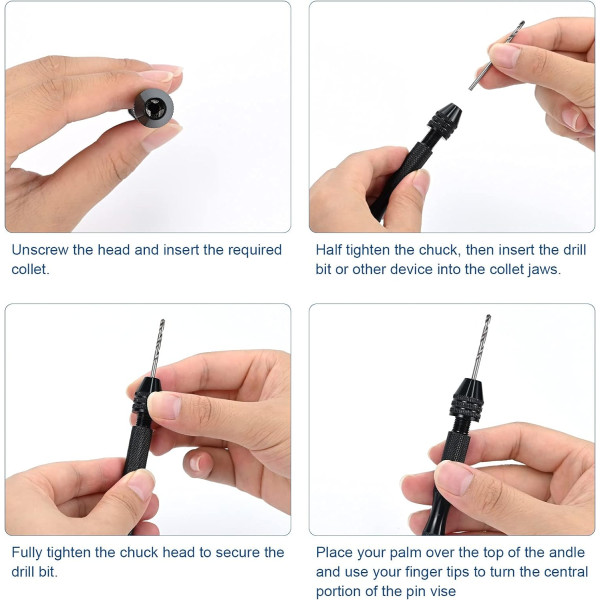 Unscrew the head and insert the required collet.

Half tighten the chuck, then insert the drill bit or other device into the collet jaws.

Fully tighten the chuck head to secure the drill bit.

Place your palm over the top of the andle and use your finger tips to turn the central portion of the pin vise